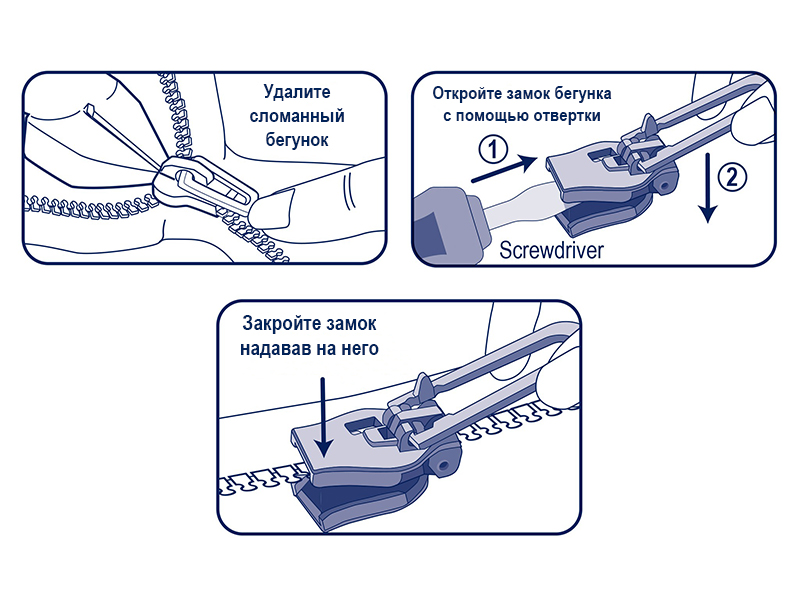 Удалите сломанный бегунок

Откройте замок бегунка с помощью отвертки

1

2

Screwdriver

Закройте замок надавав на него