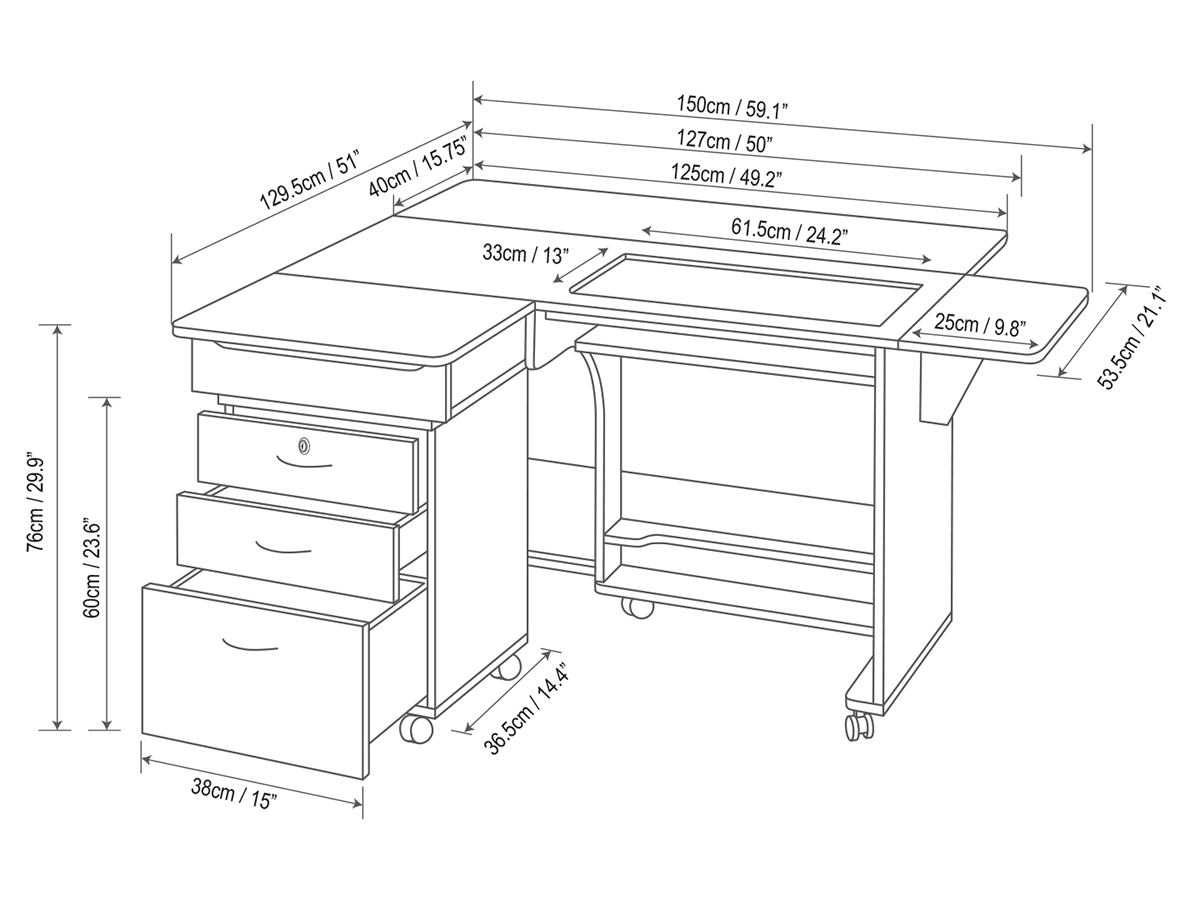 150cm / 59.1”
127cm / 50”
125cm / 49.2”
129.5cm / 51”
40cm / 15.75”
61.5cm / 24.2”
33cm / 13”
25cm / 9.8”
53.5cm / 21.1”
76cm / 29.9”
60cm / 23.6”
36.5cm / 14.4”
38cm / 15”