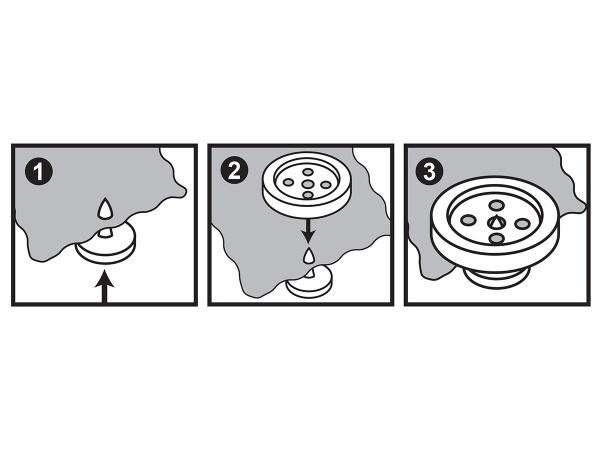 1

2

3