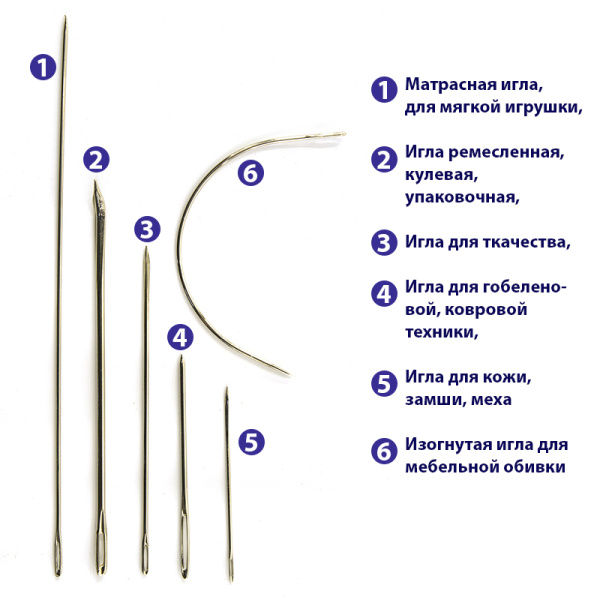 1
2
3
4
5
6

1 Матрасная игла, для мягкой игрушки,

2 Игла ремесленная, кулевая, упаковочная,

3 Игла для ткачества,

4 Игла для гобеленовой, ковровой техники,

5 Игла для кожи, замши, меха

6 Изогнутая игла для мебельной обивки